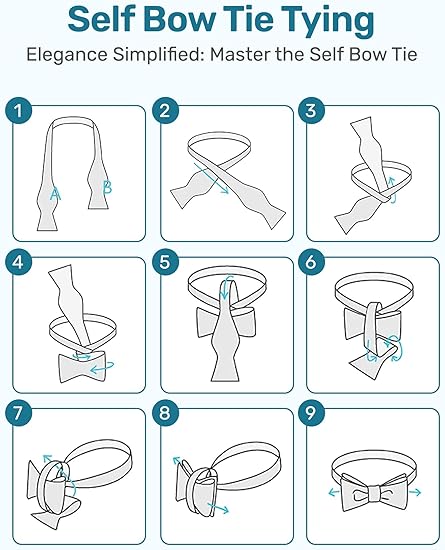 Self Bow Tie Tying

Elegance Simplified: Master the Self Bow Tie

1

A

B

2

3

4

5

6

7

8

9